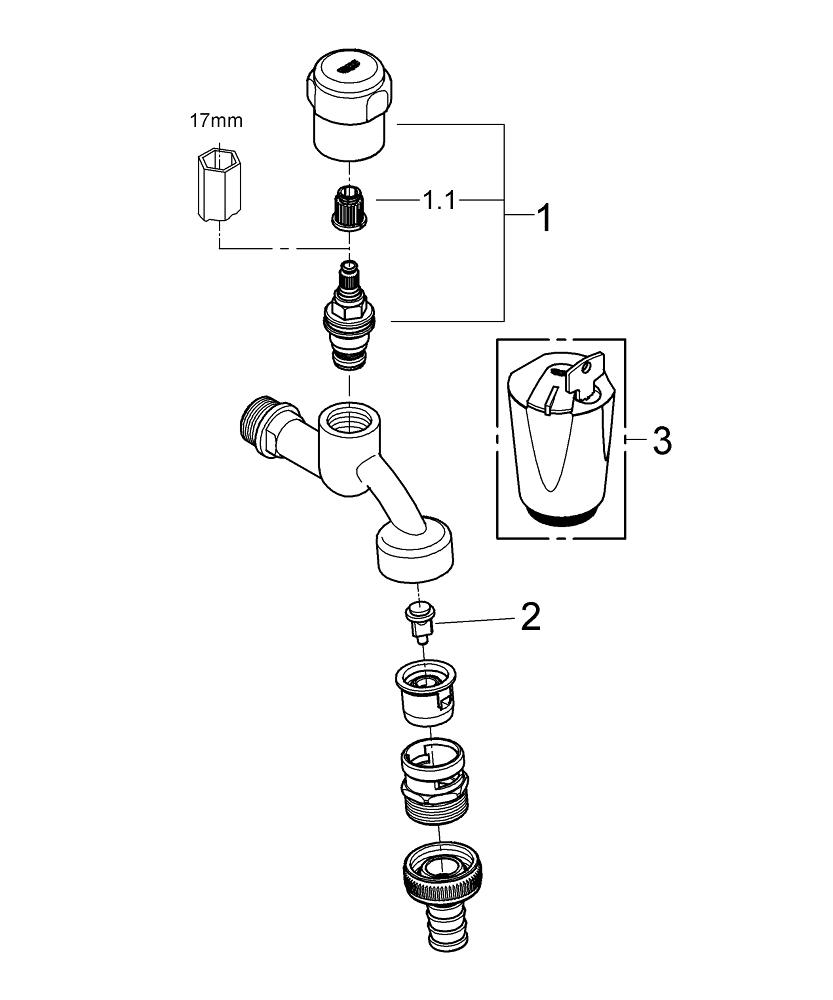 17mm

1.1

1

3

2