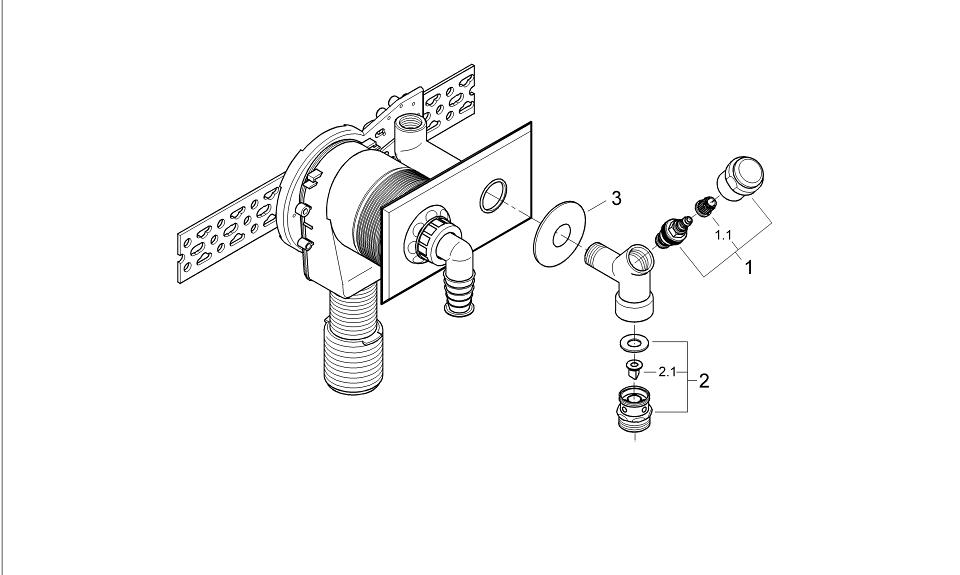 3
1.1
1
2.1
2