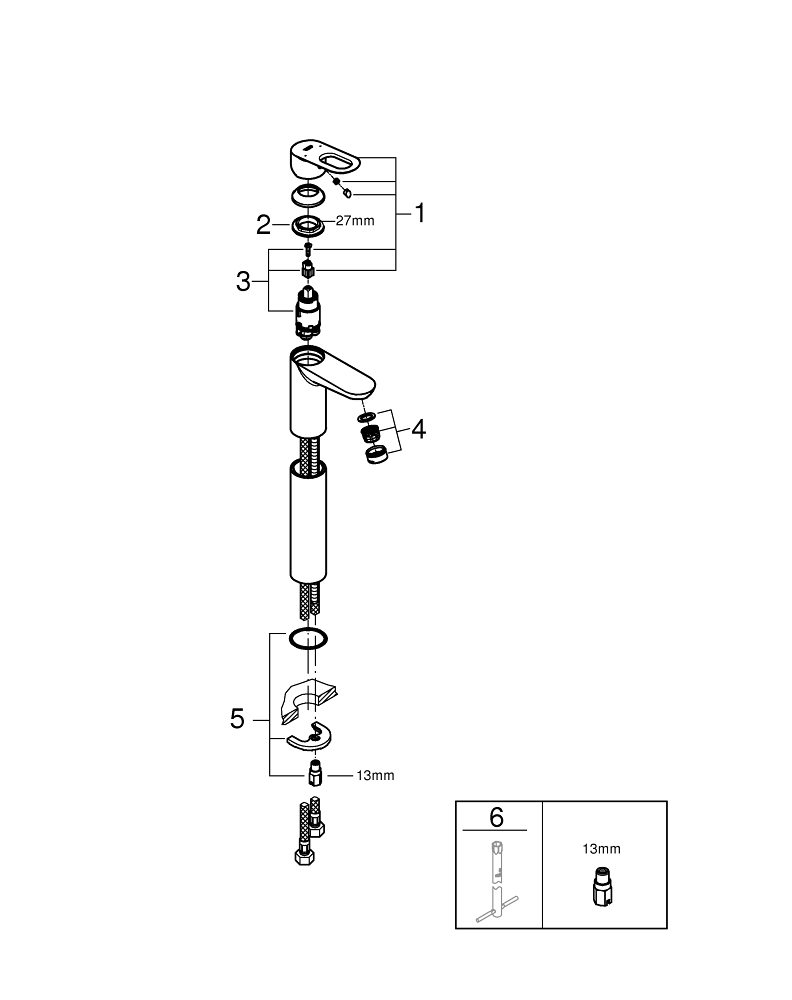 1
2
27mm
3
4
5
13mm
6
13mm