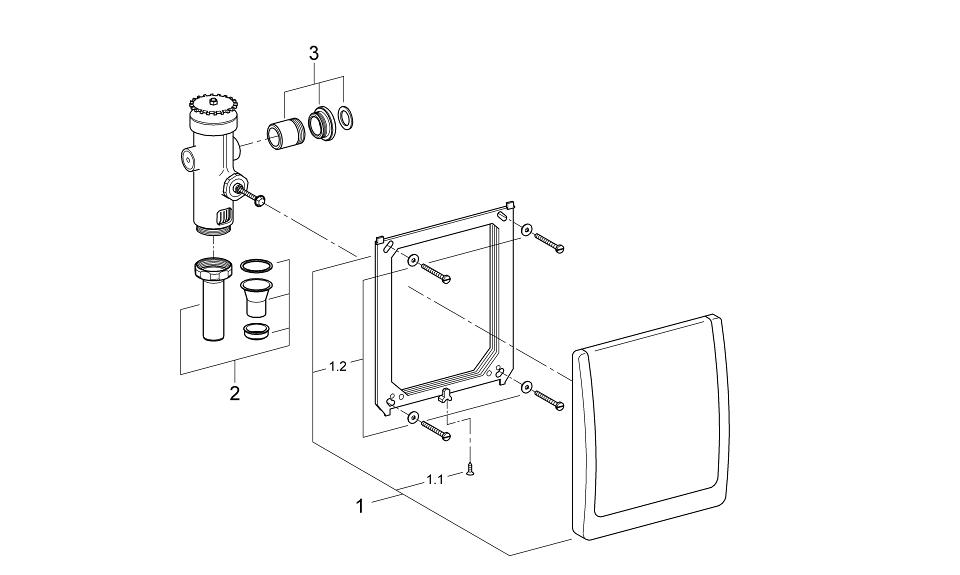 3

2

1.2

1.1

1