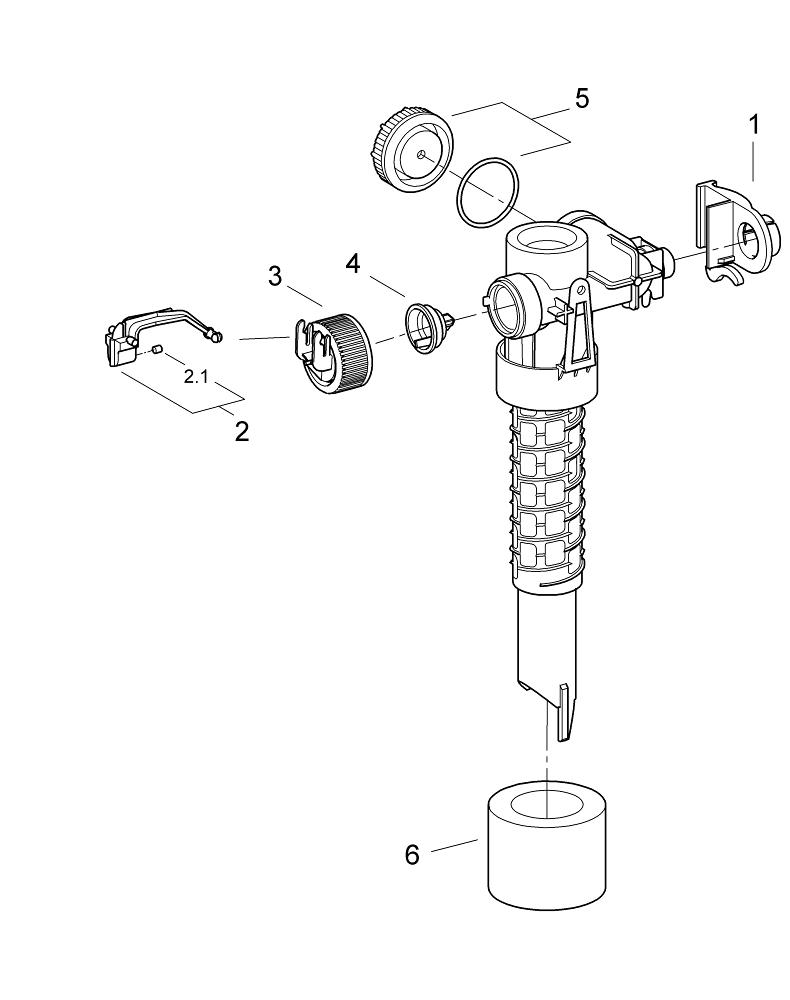 5
1
3
4
2.1
2
6