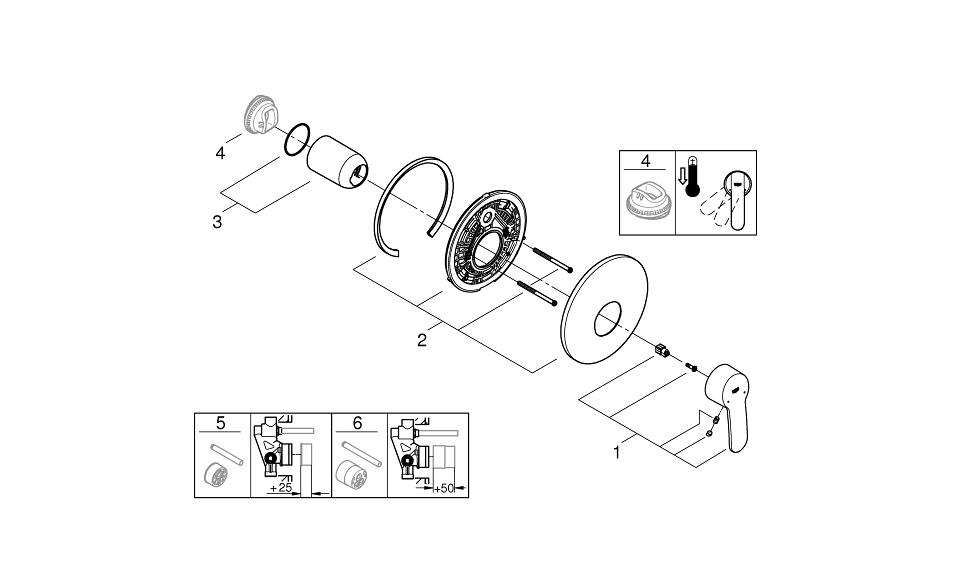 4

3

2

1

4

5

+25

6

+50