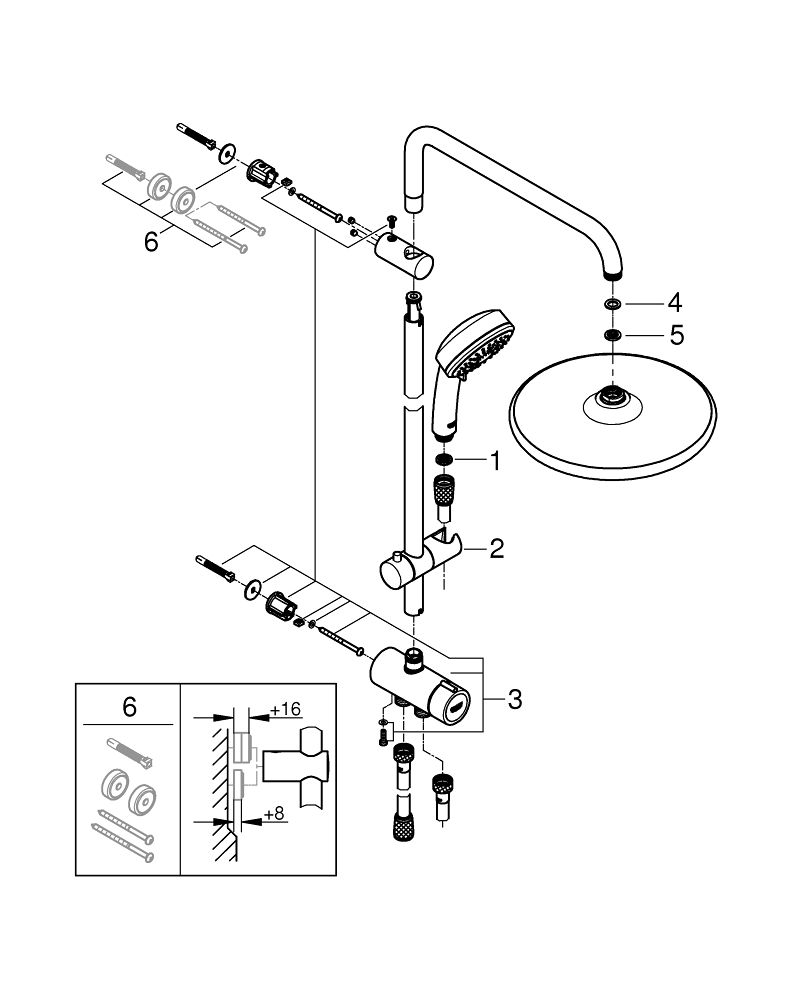 6

4

5

1

2

3

6

+16

+8