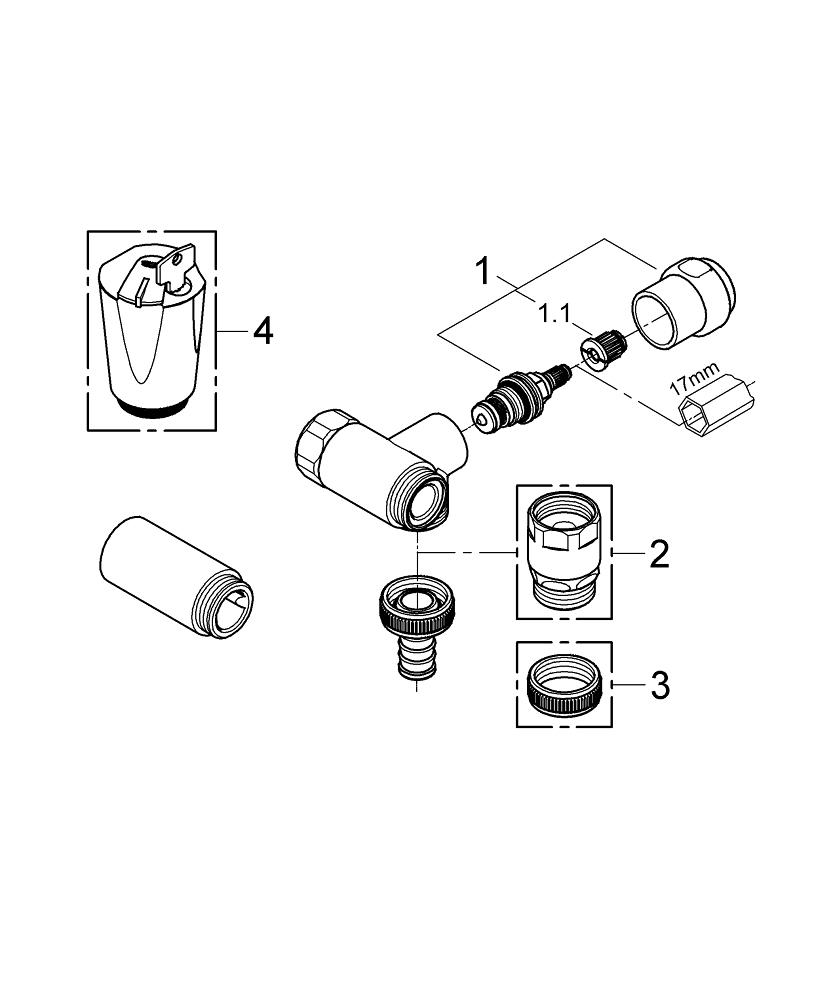 4

1

1.1

17mm

2

3