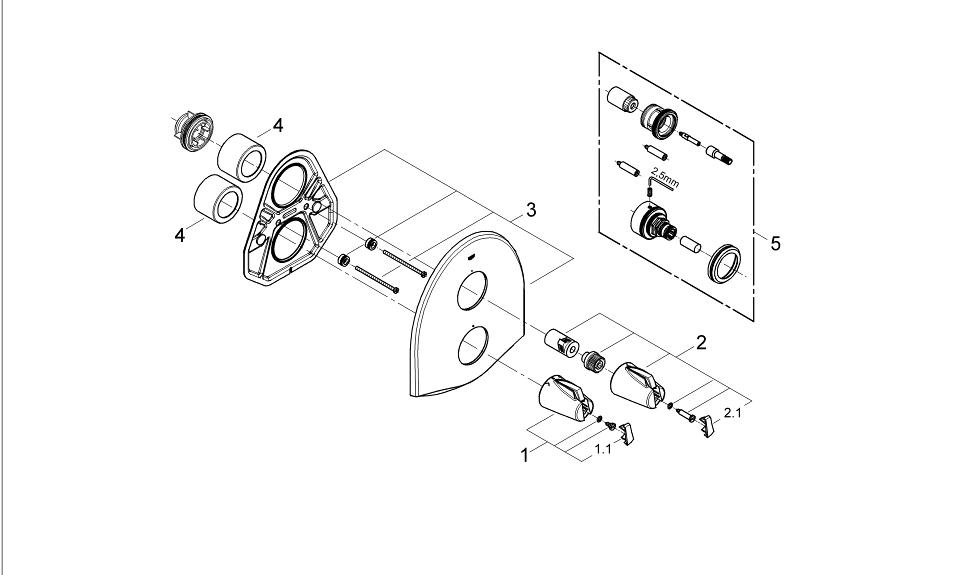 4
4
3
2.5mm
5
2
2.1
1
1.1