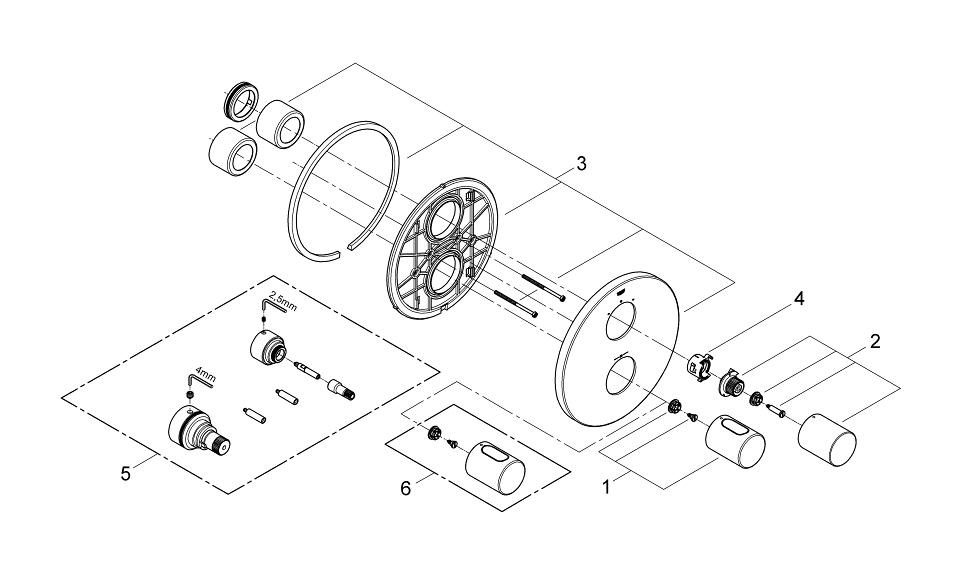 3
4
2
2.5mm
4mm
5
6
1