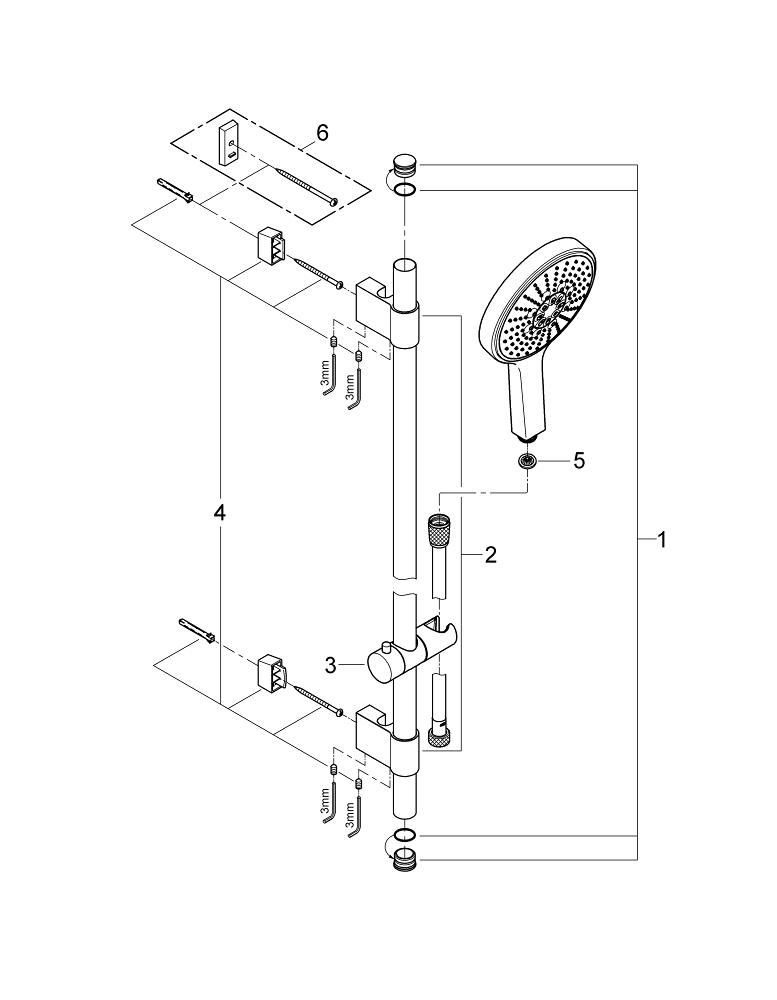 6
3mm
3mm
5
4
2
1
3
3mm
3mm