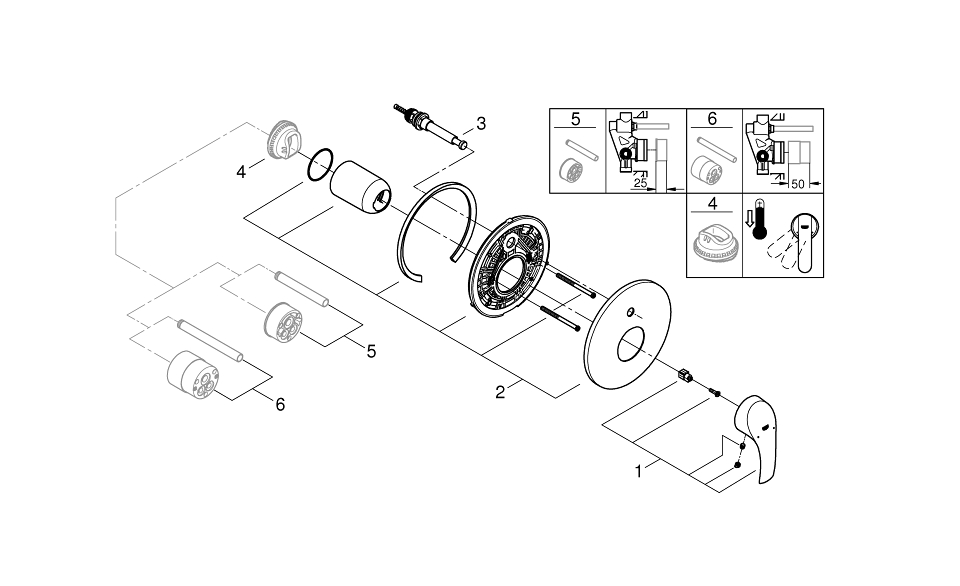 3
4
5
6
2
1
5
25
6
50
4