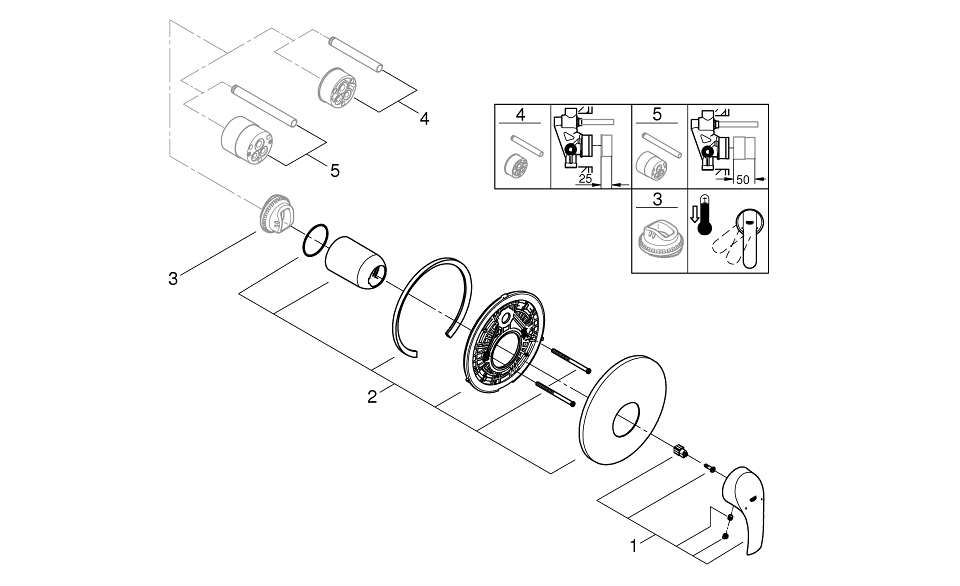 4
5
3
2
1
4
25
5
50
3