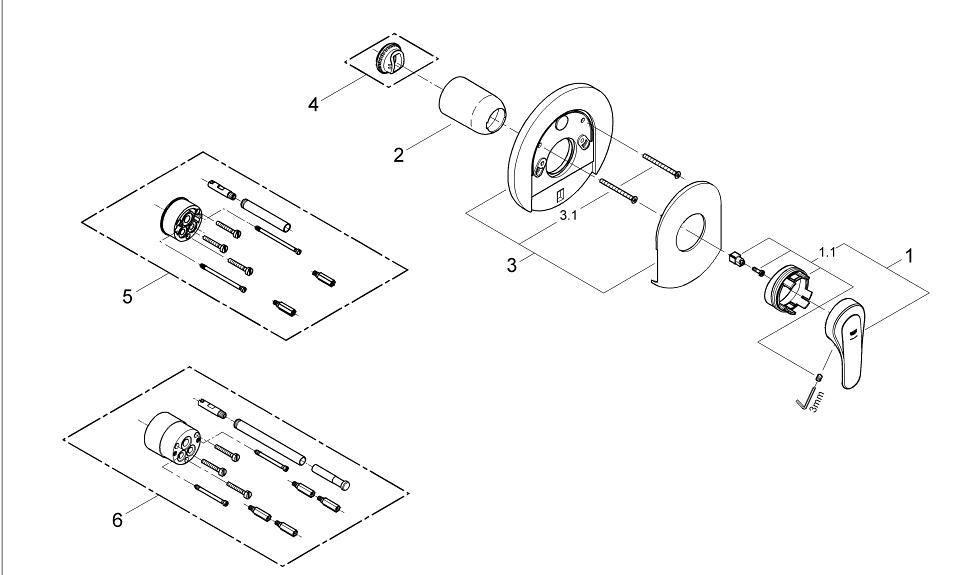 4
2
3.1
3
1.1
1
3mm
5
6