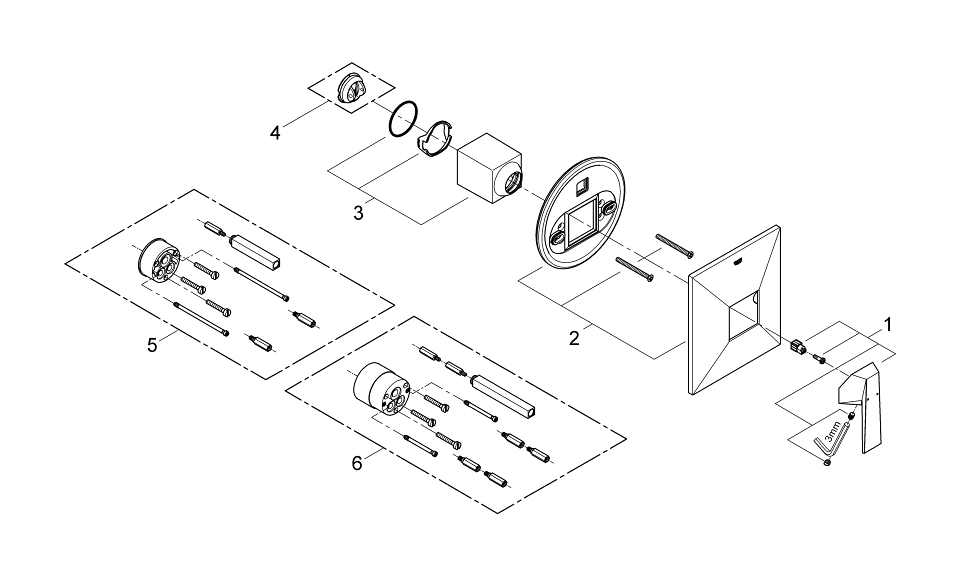 4

3

5

2

1

6

3mm