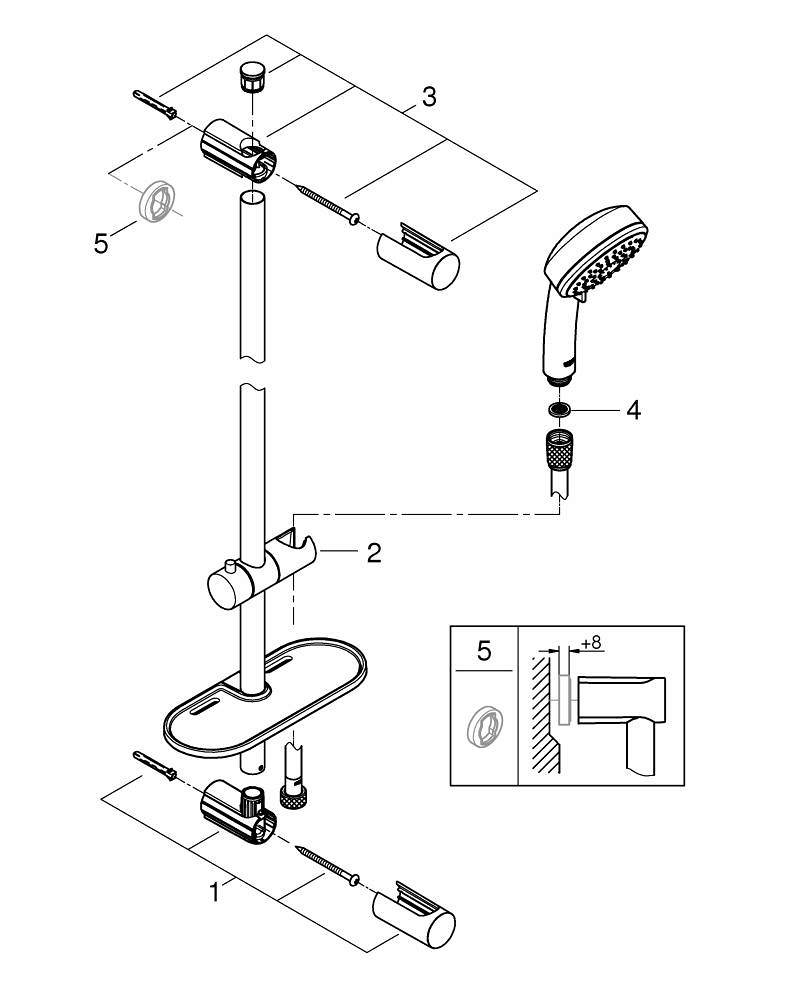 3
5
4
2
5
+8
1