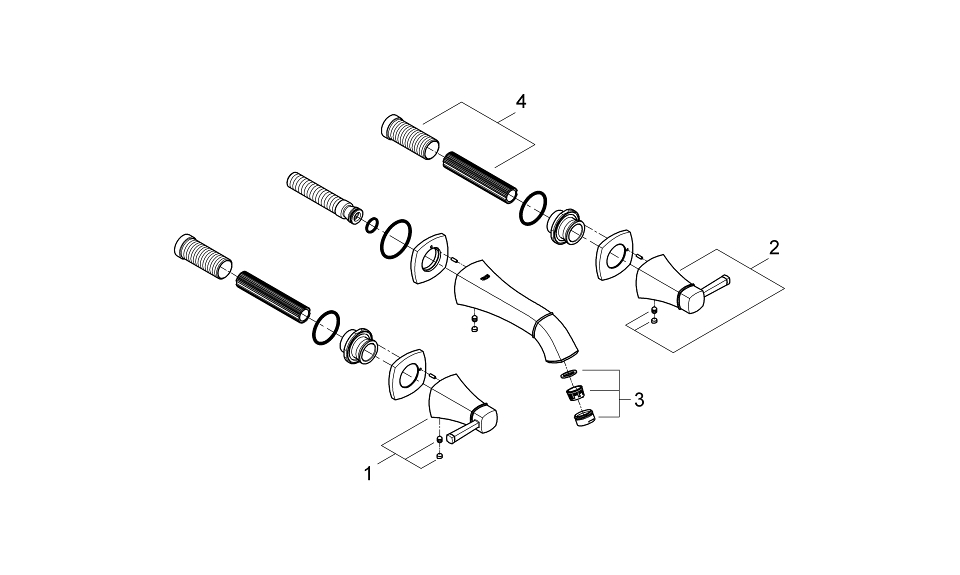 4
2
3
1