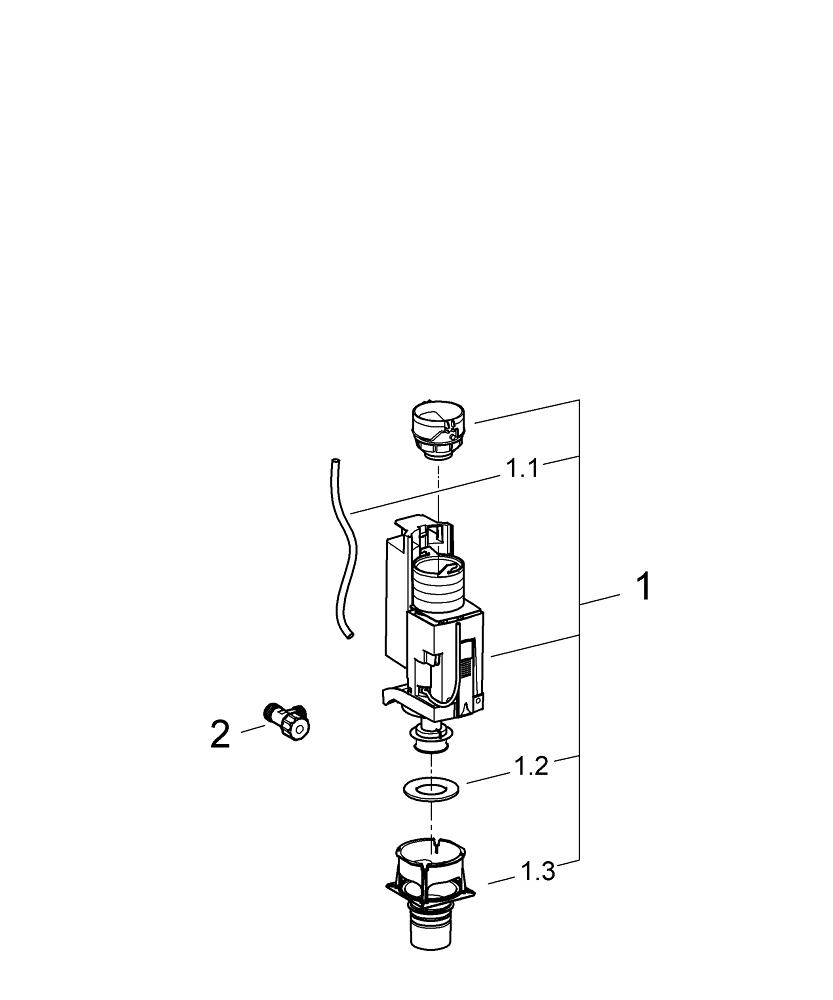 1.1
1
2
1.2
1.3