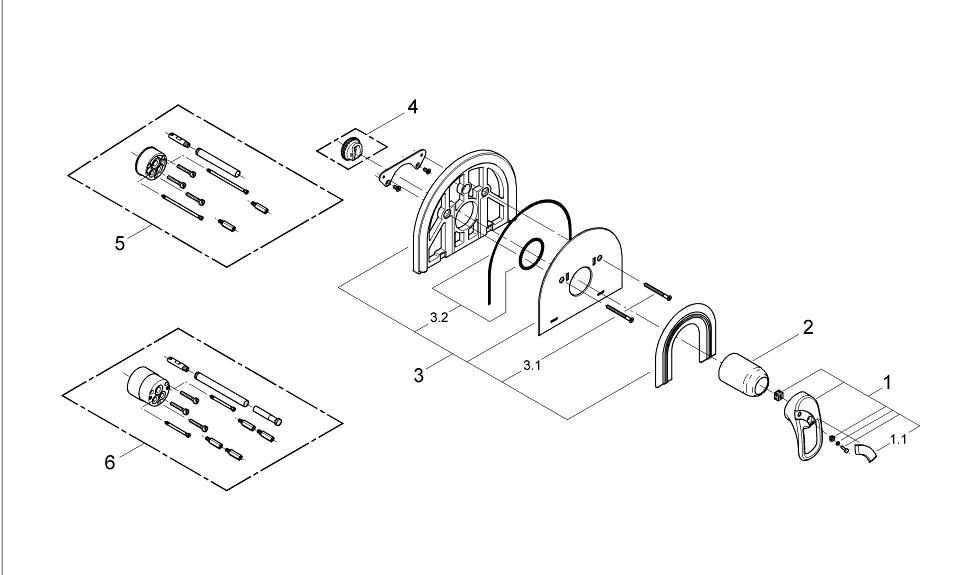 4
5
3.2
3
3.1
2
1
1.1
6