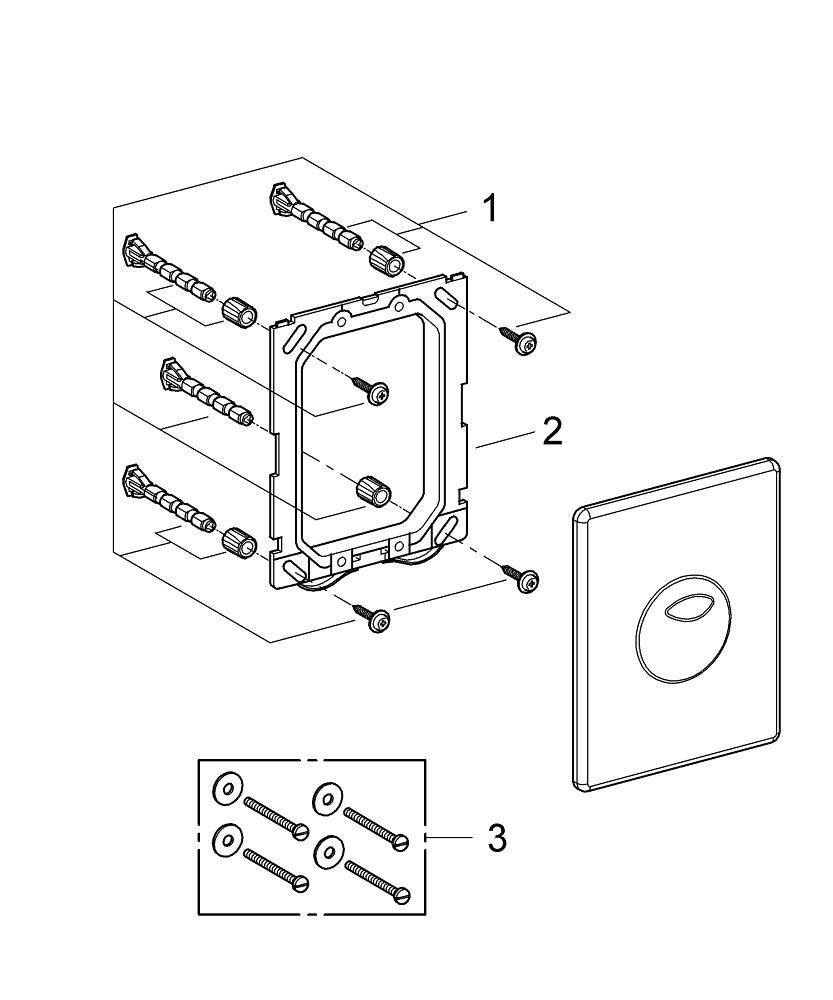 1
2
3