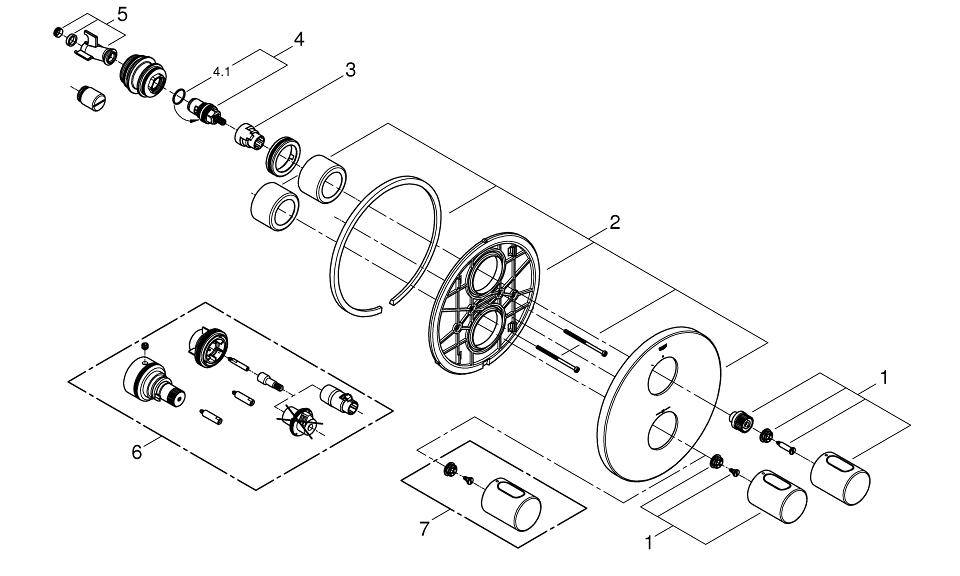 5
4
4.1
3
2
1
6
7
1