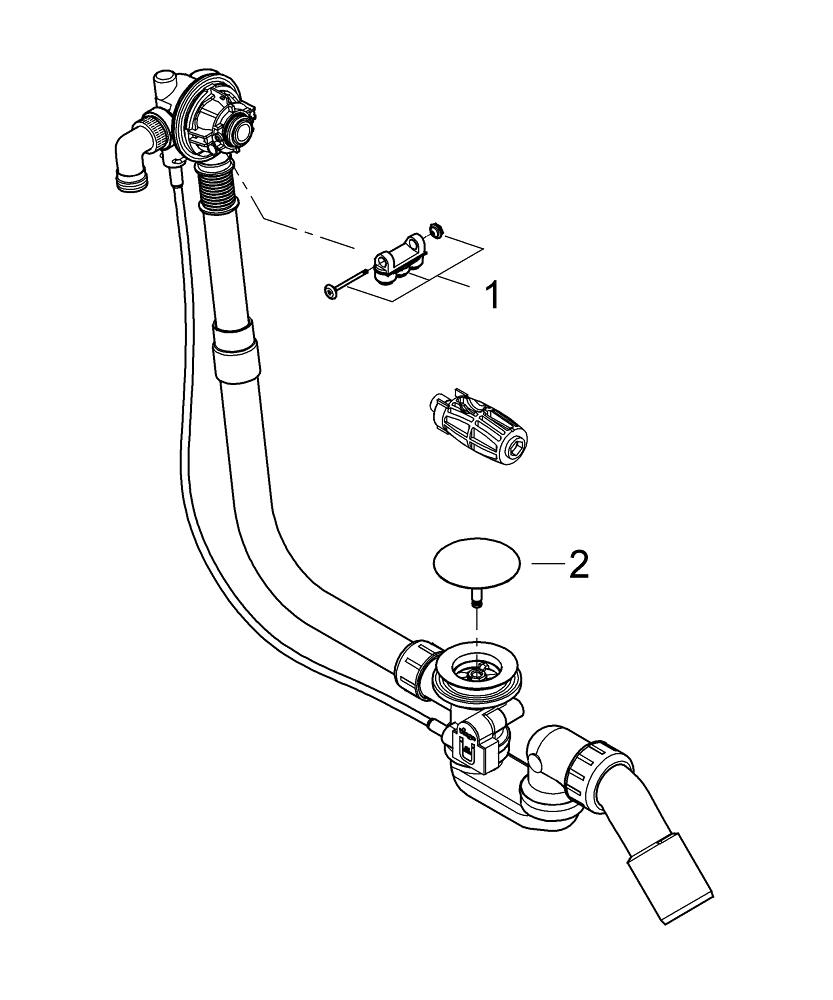 1

2