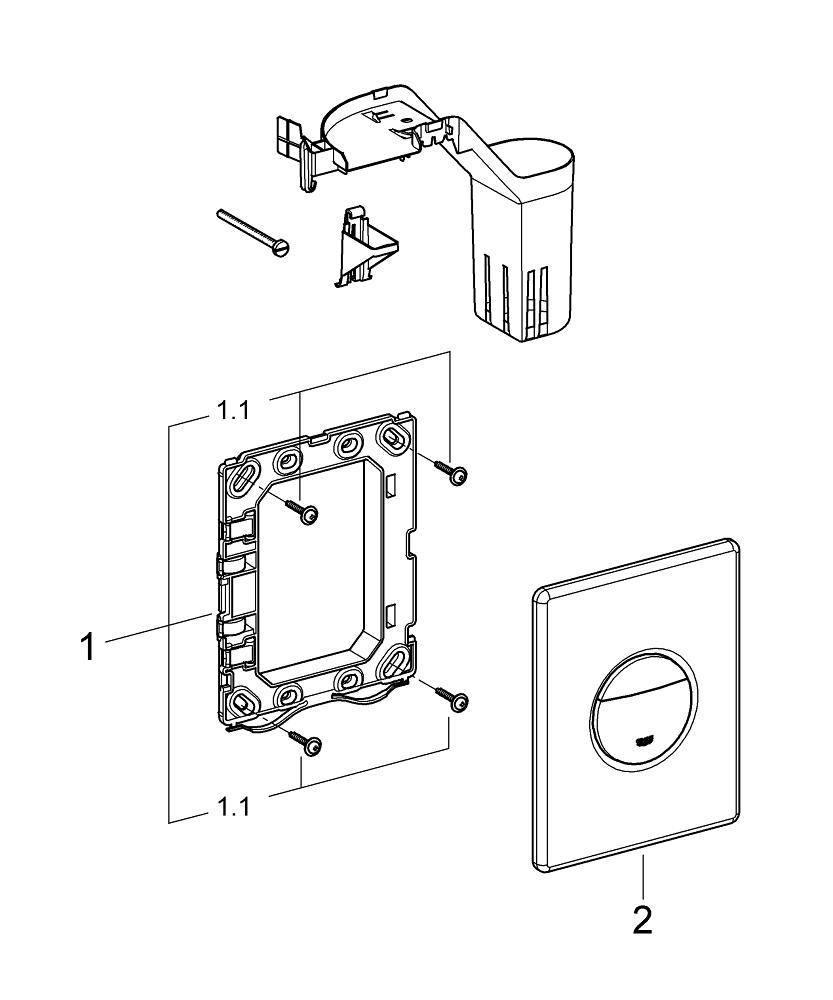 1.1
1
1.1
2