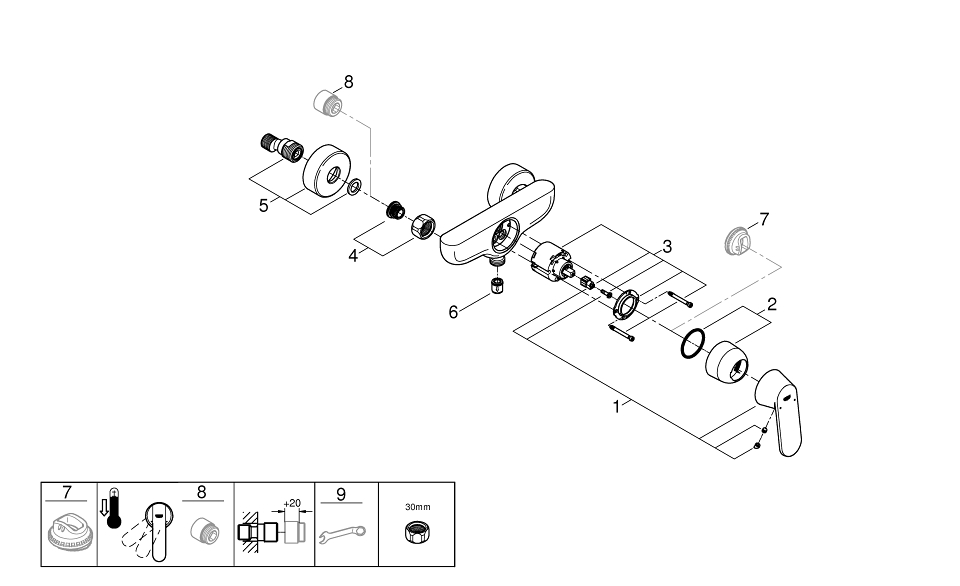 8
5
4
6
3
7
2
1
7
8
+20
9
30mm