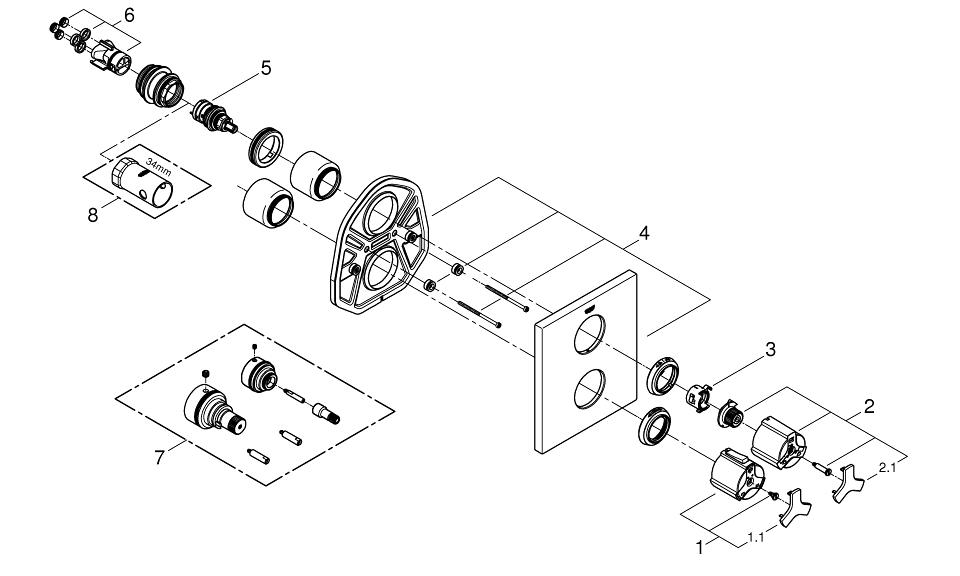 6
5
34mm
8
4
3
2
2.1
7
1
1.1