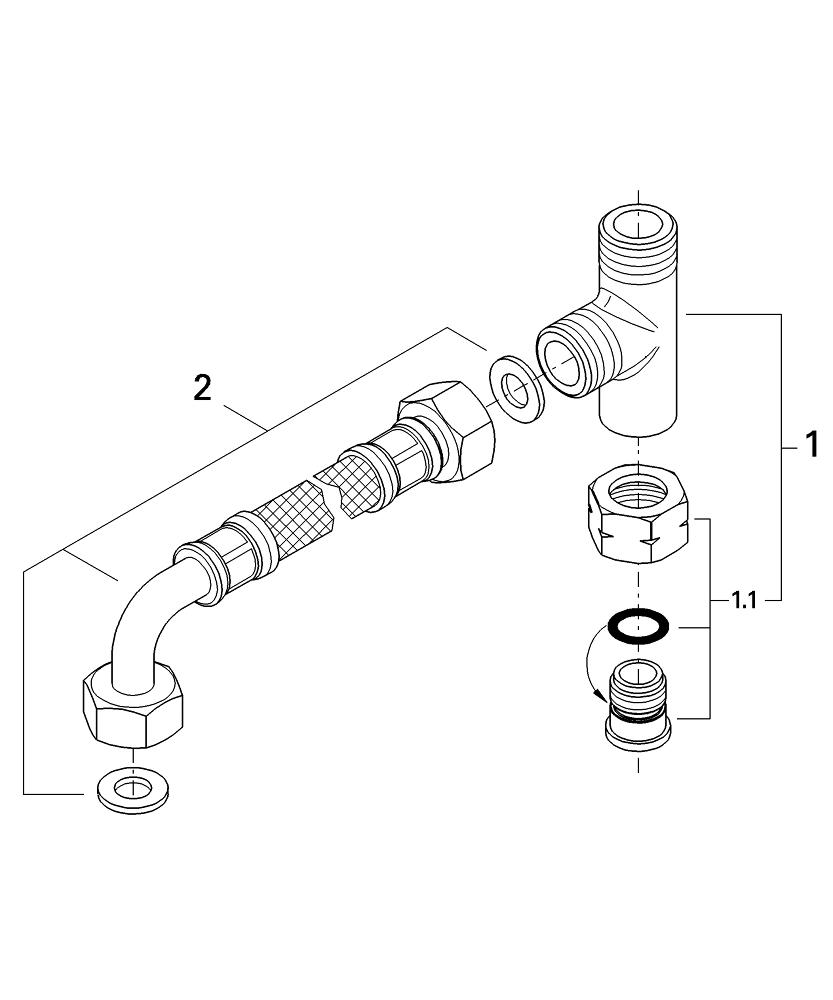 2

1

1.1