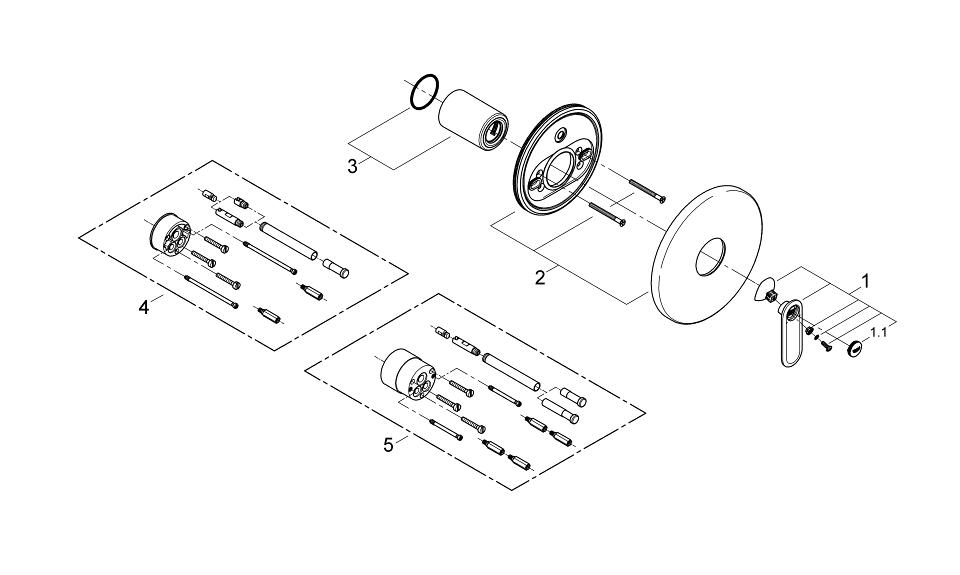 3
2
1
1.1
4
5