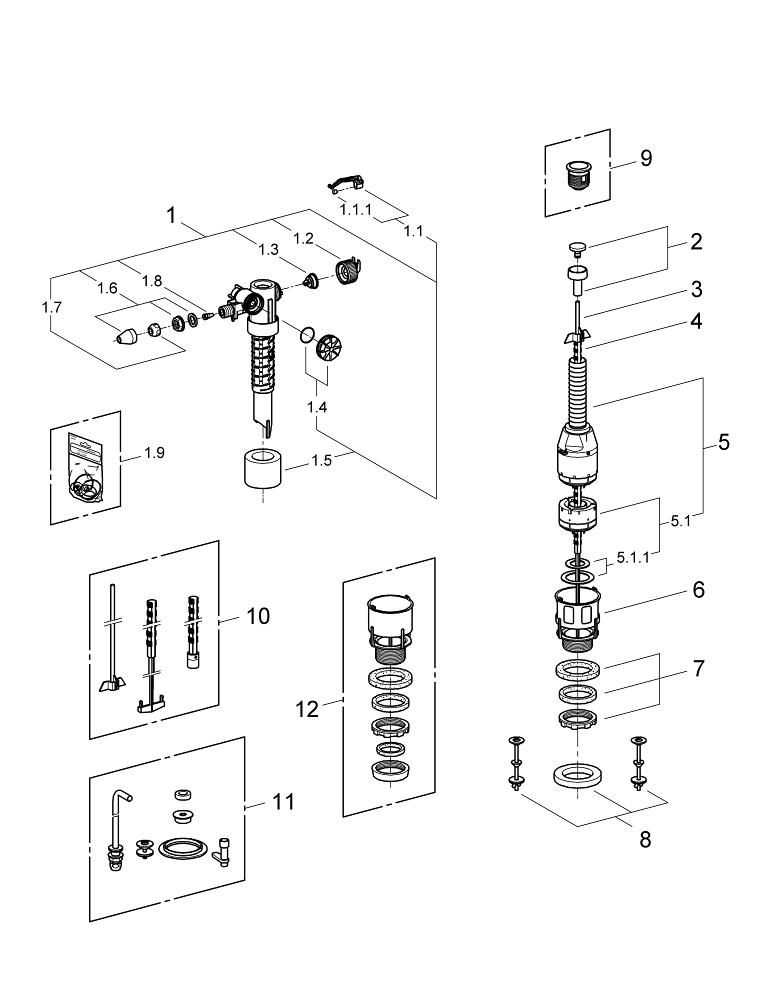 1.1.1
1.1
1
1.2
1.3
1.8
1.6
1.7
1.4
1.5
1.9
10
11
12
9
2
3
4
5
5.1
5.1.1
6
7
8