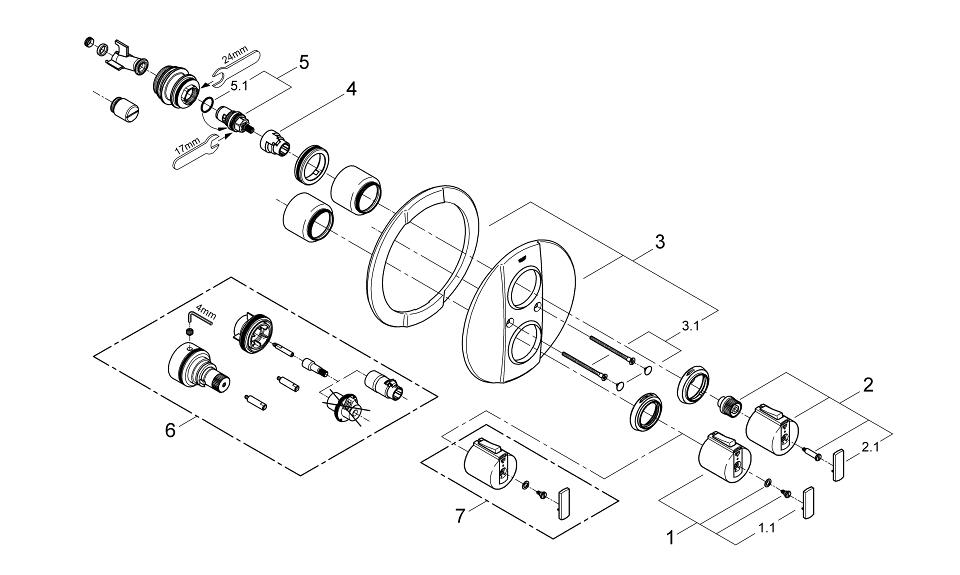 24mm
5
5.1
4
17mm
3
3.1
4mm
6
2
2.1
7
1
1.1