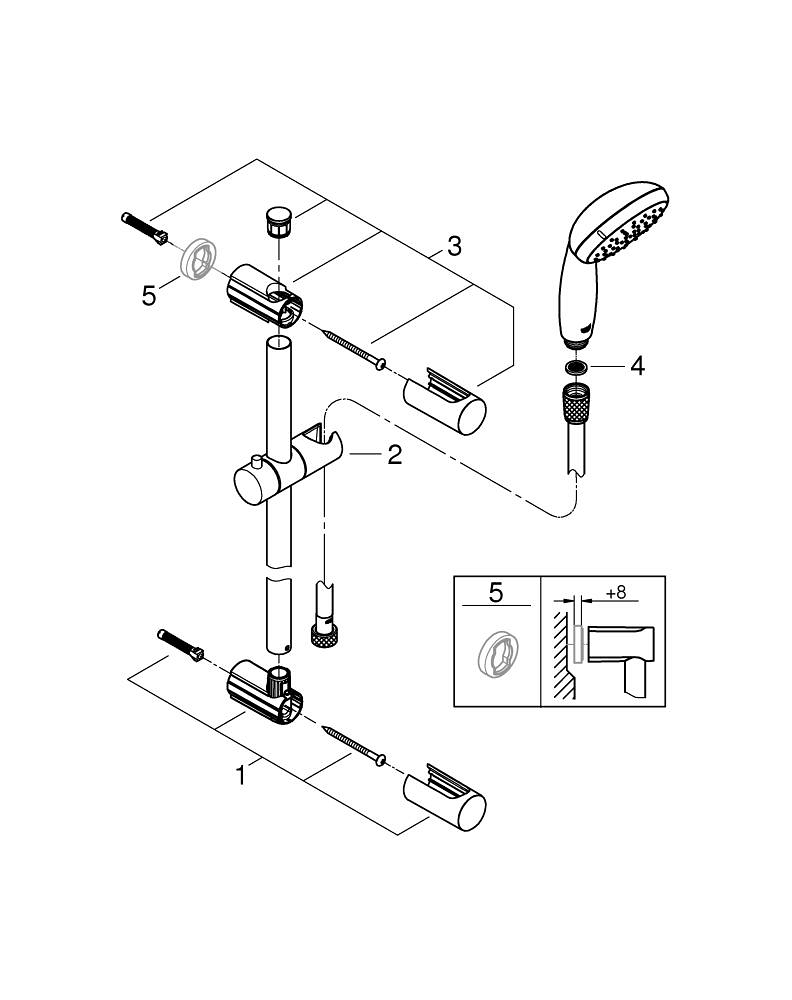 3
5
4
2
5
+8
1