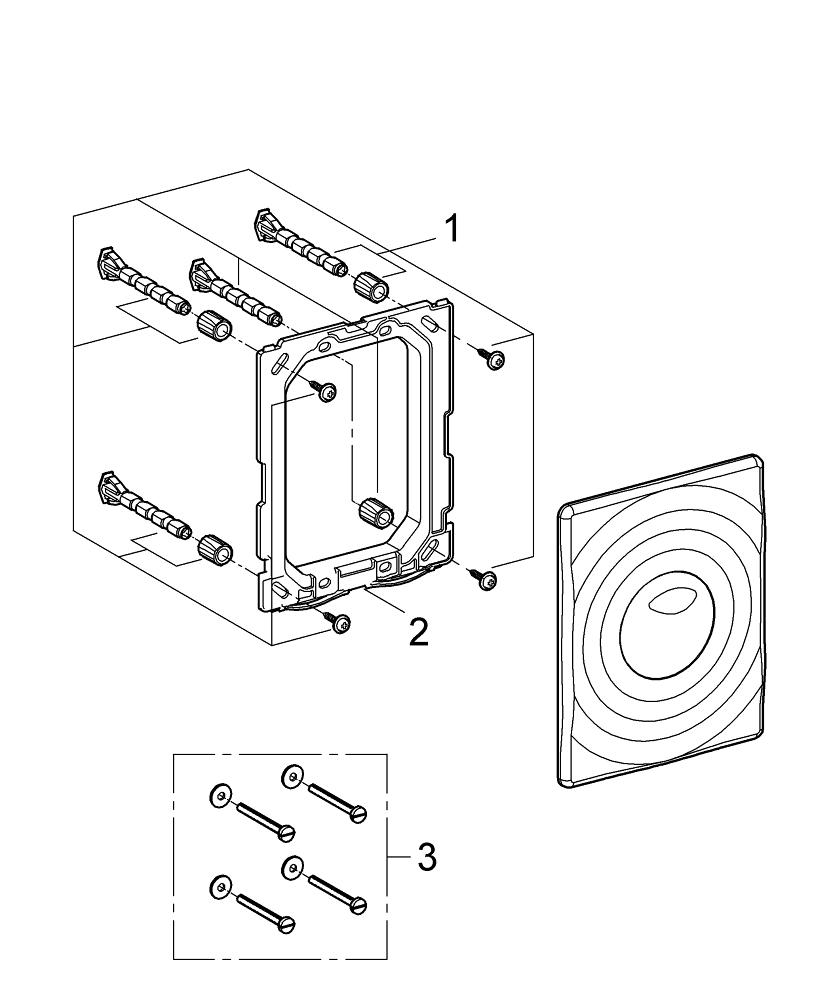 1

2

3